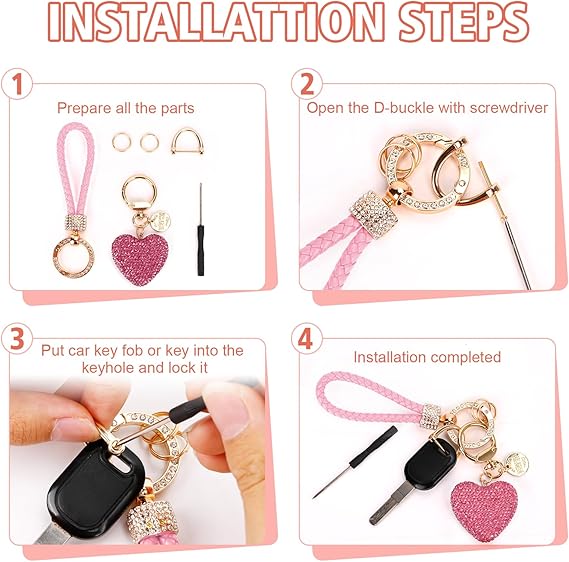 INSTALLATTION STEPS

1
Prepare all the parts

2
Open the D-buckle with screwdriver

3
Put car key fob or key into the keyhole and lock it

4
Installation completed